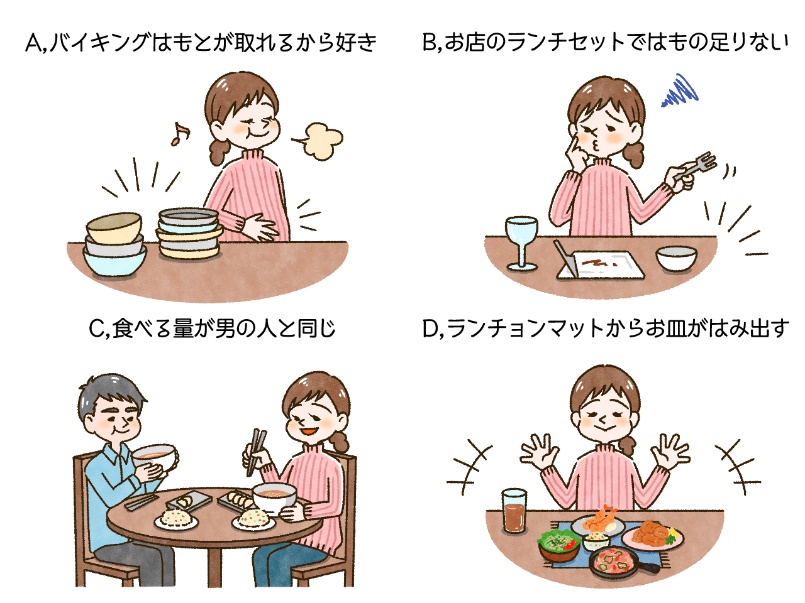 A,バイキングはもとが取れるから好き

B,お店のランチセットではもの足りない

C,食べる量が男の人と同じ

D,ランチョンマットからお皿がはみ出す