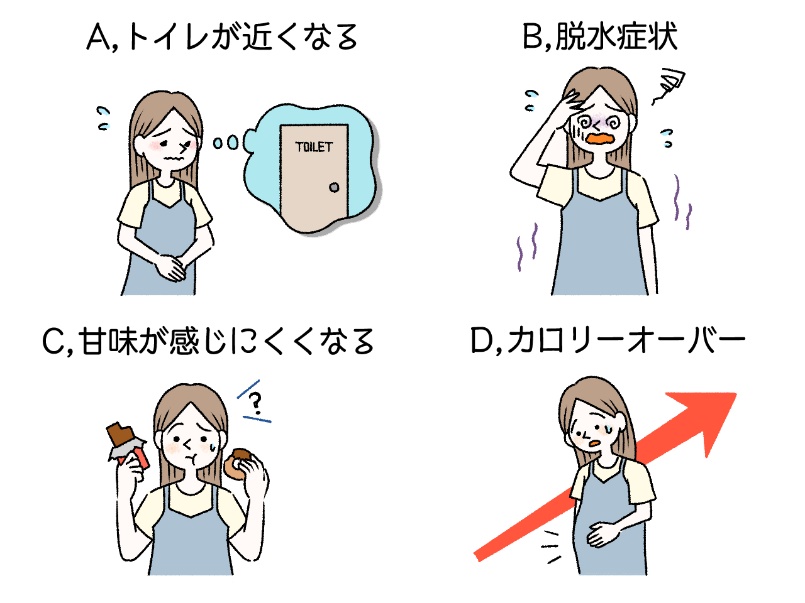 A,トイレが近くなる

TOILET

B,脱水症状

C,甘味が感じにくくなる

?

D,カロリーオーバー