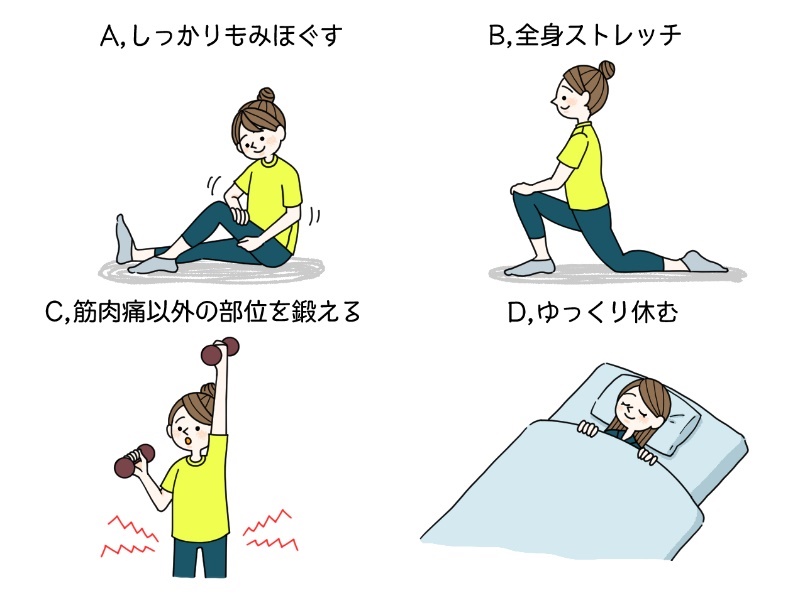 A,しっかりもみほぐす

B,全身ストレッチ

C,筋肉痛以外の部位を鍛える

D,ゆっくり休む