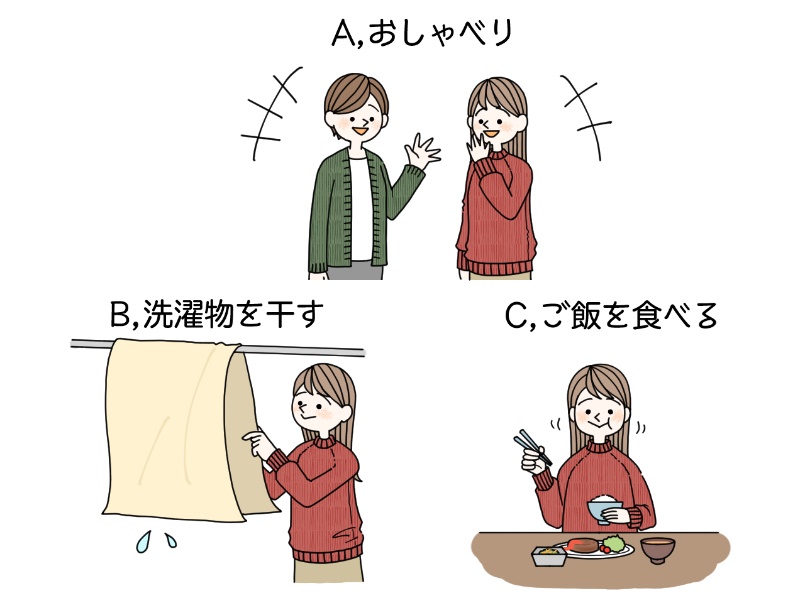 A,おしゃべり

B,洗濯物を干す

C,ご飯を食べる