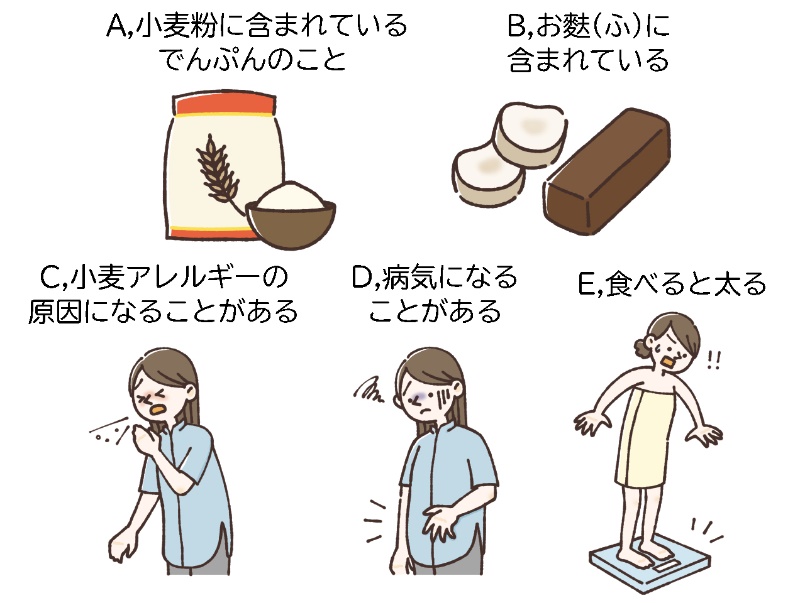 A,小麦粉に含まれているでんぷんのこと

B,お麩(ふ)に含まれている

C,小麦アレルギーの原因になることがある

D,病気になることがある

E,食べると太る

!!