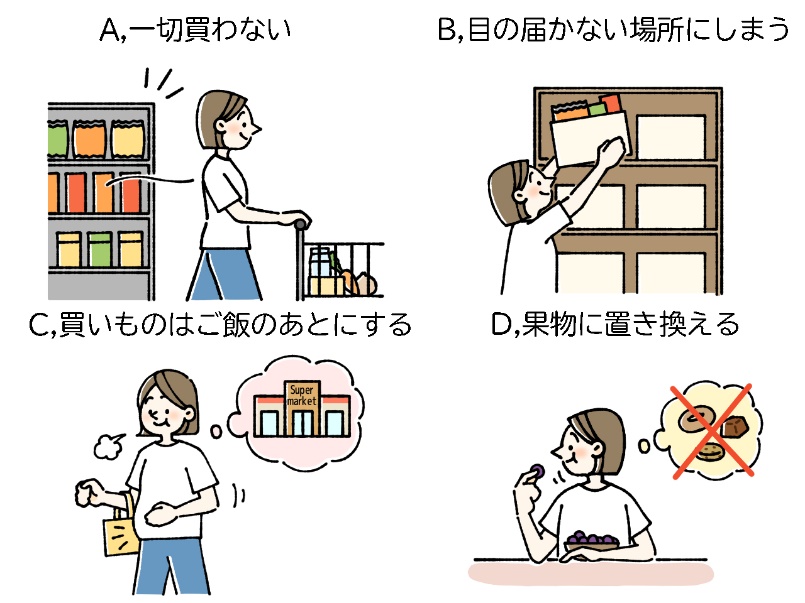 A,一切買わない

B,目の届かない場所にしまう

C,買いものはご飯のあとにする

Super market

D,果物に置き換える