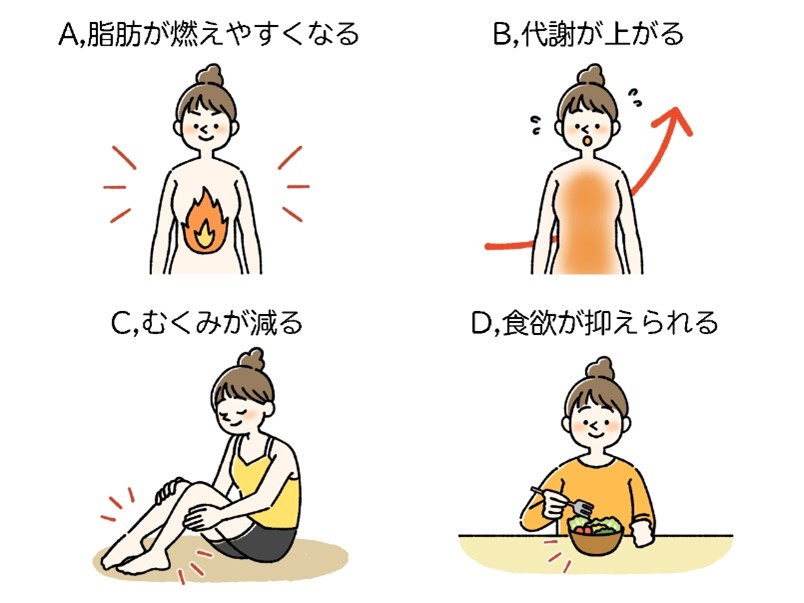 A,脂肪が燃えやすくなる

B,代謝が上がる

C,むくみが減る

D,食欲が抑えられる