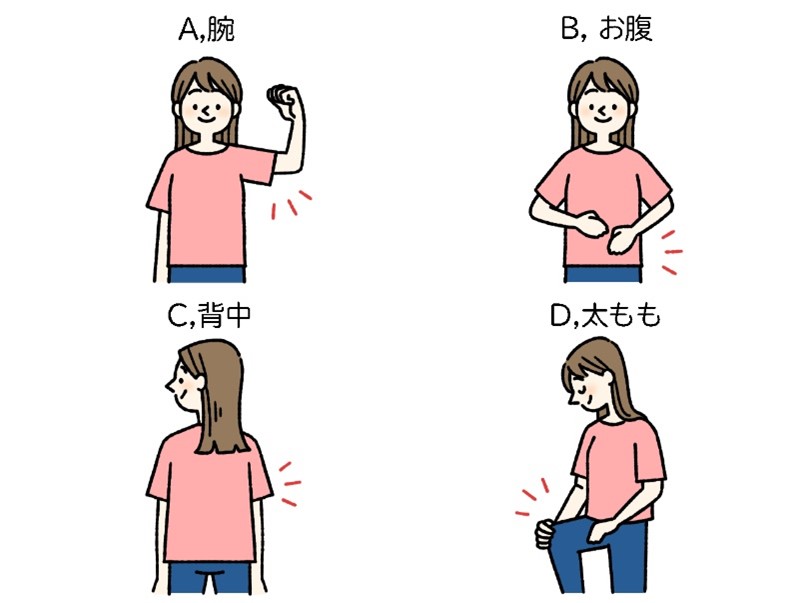 A,腕

B, お腹

C,背中

D,太もも