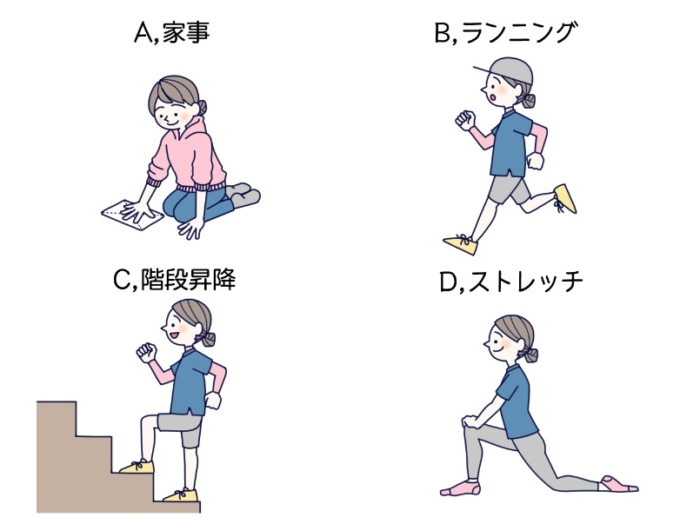 A,家事

B,ランニング

C,階段昇降

D,ストレッチ