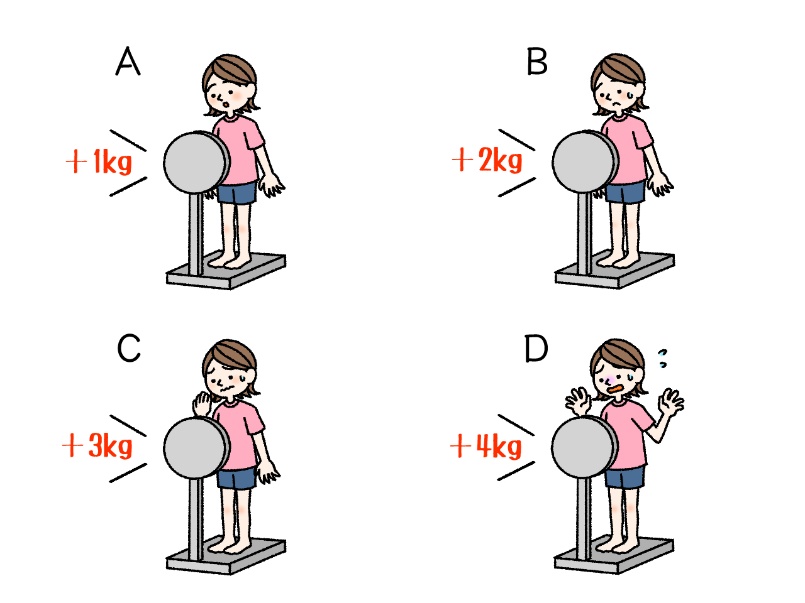 A

＋1kg

B

＋2kg

C

＋3kg

D

＋4kg