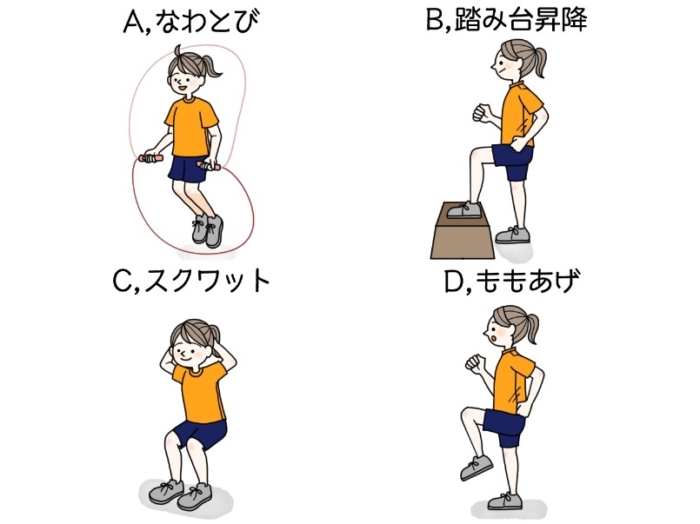 A,なわとび

B,踏み台昇降

C,スクワット

D,ももあげ